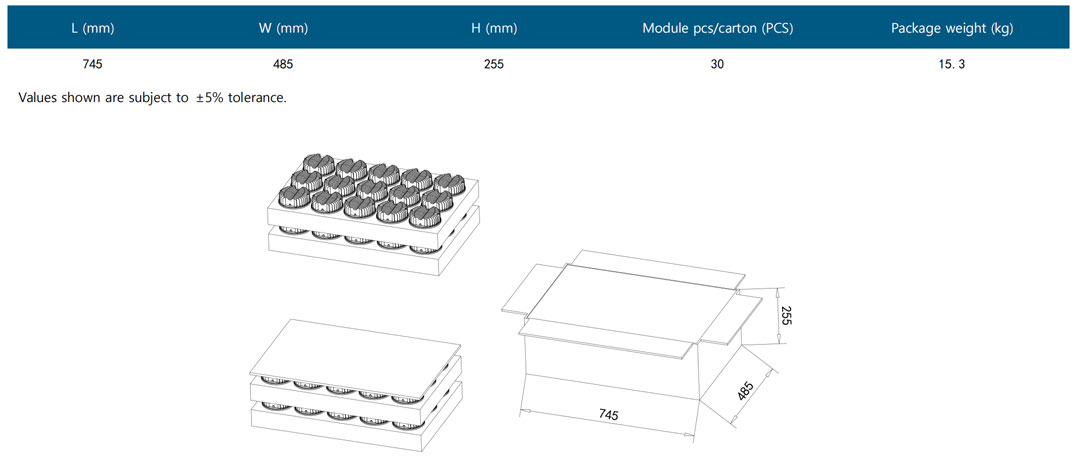 | L (mm) | W (mm) | H (mm) | Module pcs/carton (PCS) | Package weight (kg) |
|---|---|---|---|---|
| 745 | 485 | 255 | 30 | 15. 3 |

Values shown are subject to ±5% tolerance.

255

485

745